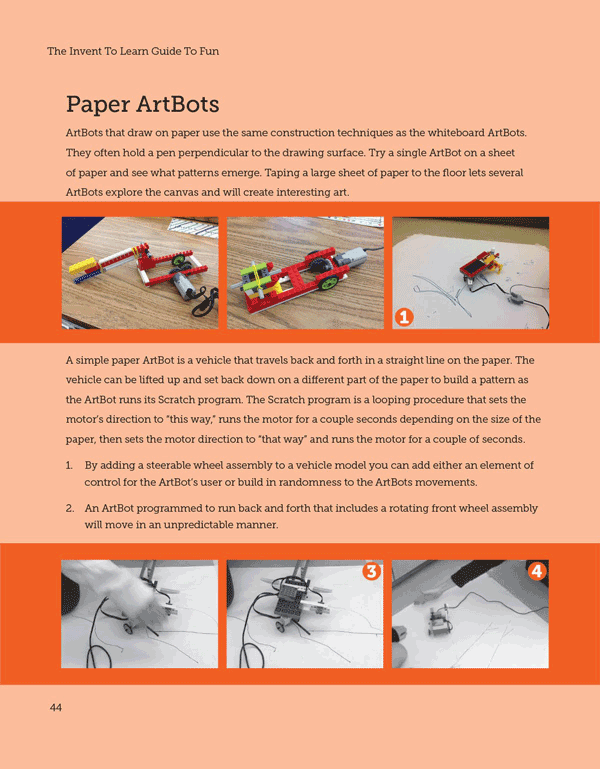 The Invent To Learn Guide To Fun

Paper ArtBots

ArtBots that draw on paper use the same construction techniques as the whiteboard ArtBots. They often hold a pen perpendicular to the drawing surface. Try a single ArtBot on a sheet of paper and see what patterns emerge. Taping a large sheet of paper to the floor lets several ArtBots explore the canvas and will create interesting art.

1

A simple paper ArtBot is a vehicle that travels back and forth in a straight line on the paper. The vehicle can be lifted up and set back down on a different part of the paper to build a pattern as the ArtBot runs its Scratch program. The Scratch program is a looping procedure that sets the motor's direction to "this way," runs the motor for a couple seconds depending on the size of the paper, then sets the motor direction to "that way" and runs the motor for a couple of seconds.

1. By adding a steerable wheel assembly to a vehicle model you can add either an element of control for the ArtBot's user or build in randomness to the ArtBots movements.

2. An ArtBot programmed to run back and forth that includes a rotating front wheel assembly will move in an unpredictable manner.

3

4

44